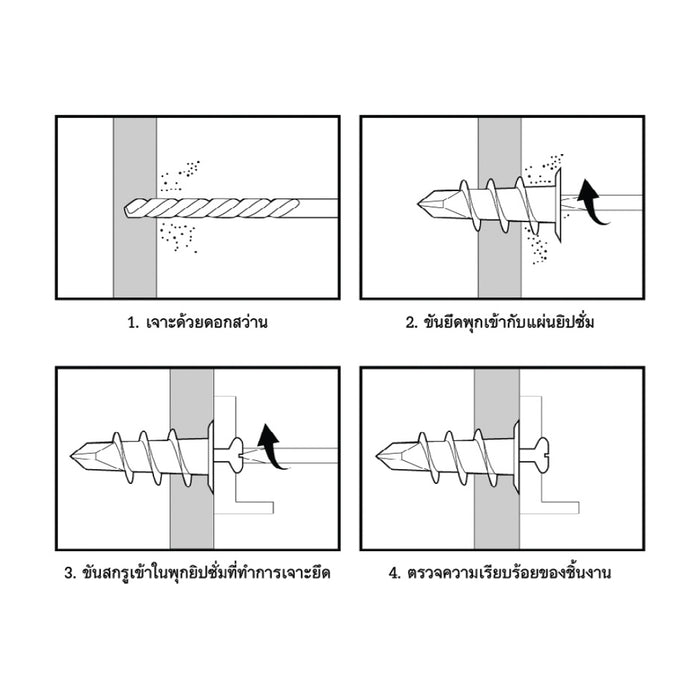 1. เจาะด้วยดอกสว่าน

2. ขันยึดพุกเข้ากับแผ่นยิปซั่ม

3. ขันสกรูเข้าในพุกยิปซั่มที่ทำการเจาะยึด

4. ตรวจความเรียบร้อยของชิ้นงาน